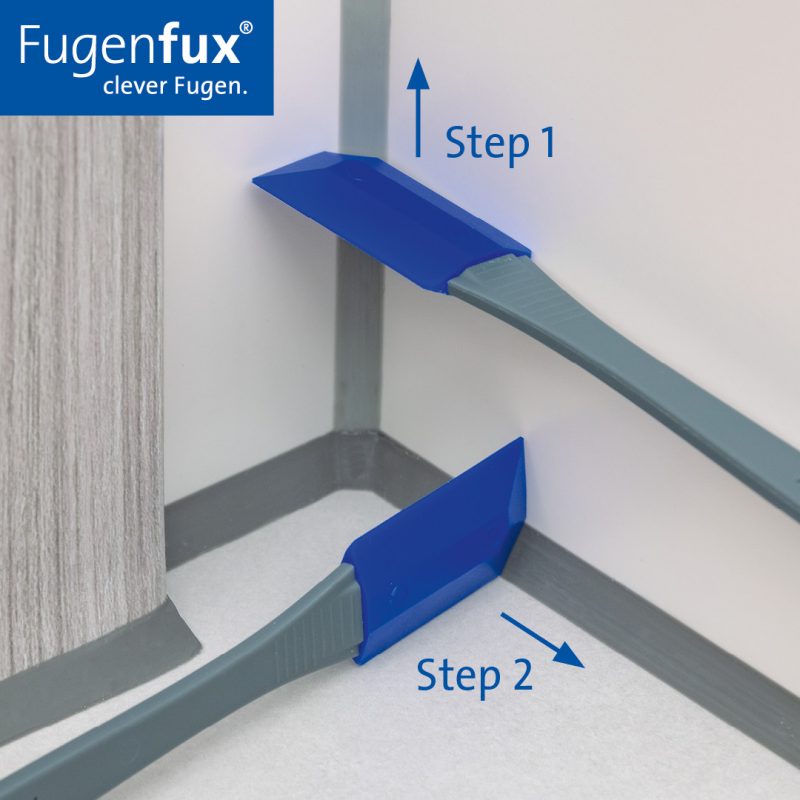 Fugenfux®
clever Fugen.

Step 1

Step 2